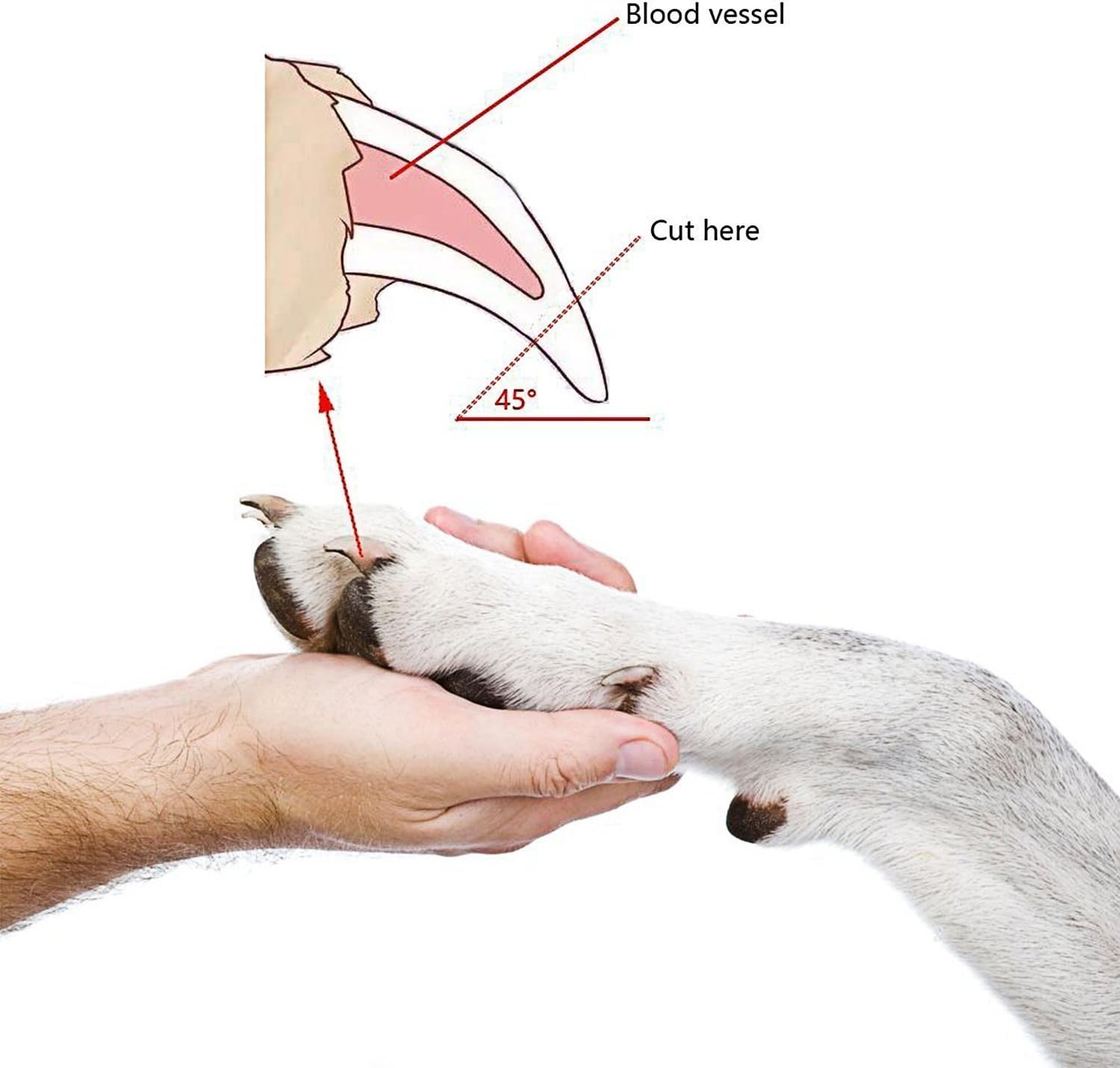 Blood vessel

Cut here

45°